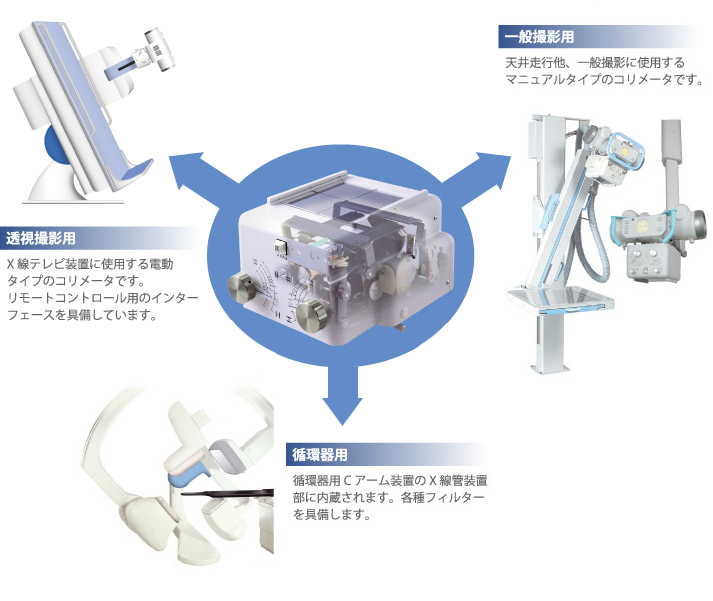 一般撮影用

天井走行他、一般撮影に使用するマニュアルタイプのコリメータです。

透視撮影用

X 線テレビ装置に使用する電動タイプのコリメータです。リモートコントロール用のインターフェースを具備しています。

循環器用

循環器用 C アーム装置の X 線管装置部に内蔵されます。各種フィルターを具備します。